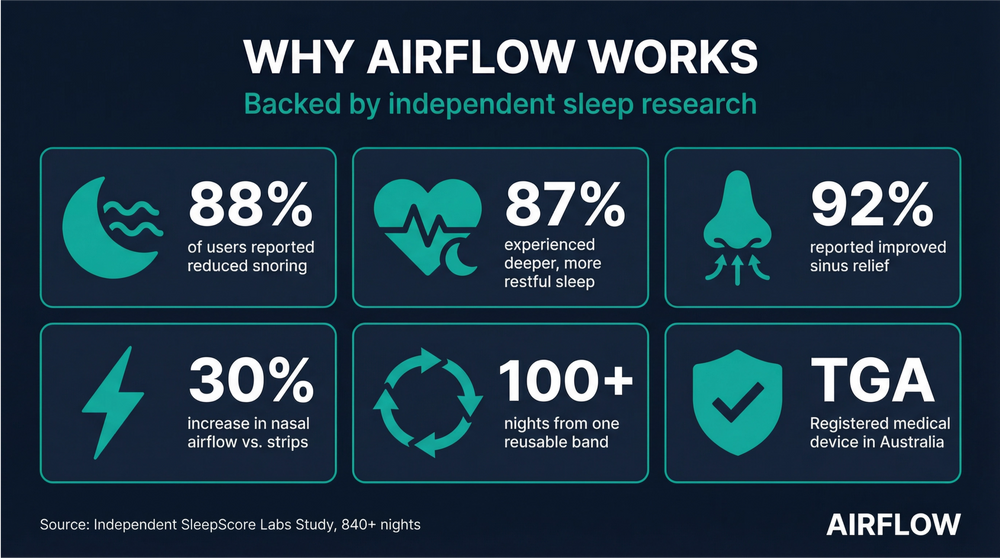 WHY AIRFLOW WORKS

Backed by independent sleep research

88%
of users reported reduced snoring

87%
experienced deeper, more restful sleep

92%
reported improved sinus relief

30%
increase in nasal airflow vs. strips

100+
nights from one reusable band

TGA
Registered medical device in Australia

Source: Independent SleepScore Labs Study, 840+ nights

AIRFLOW